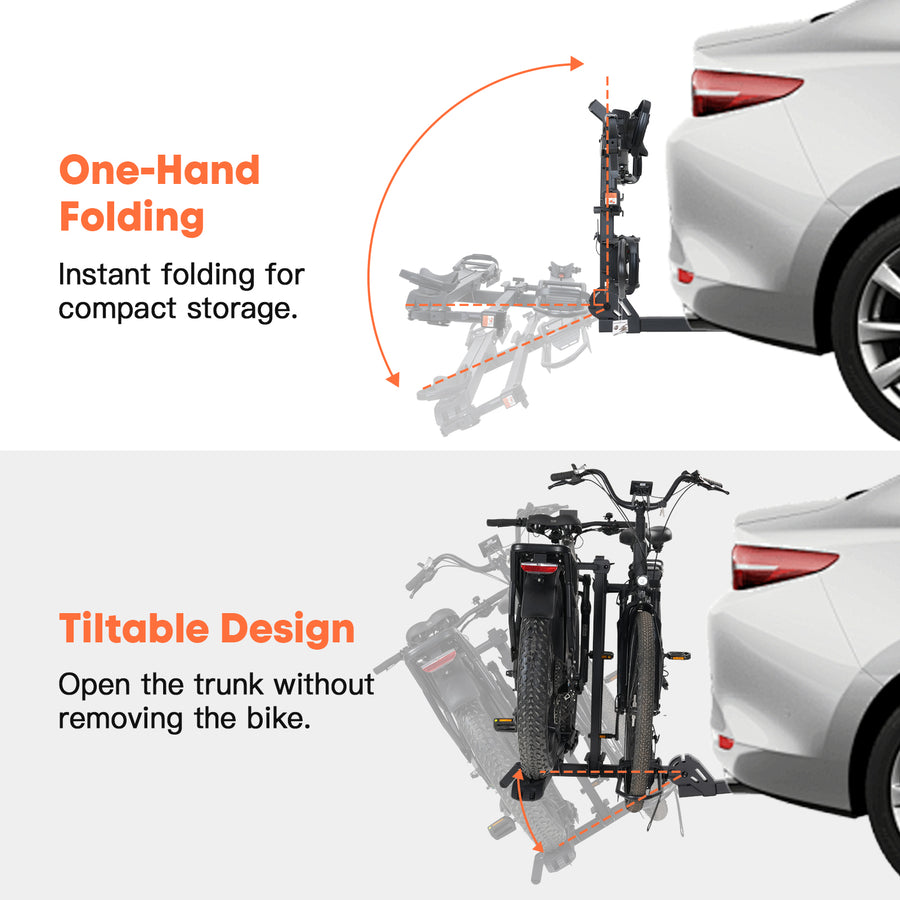 One-Hand Folding

Instant folding for compact storage.

Tiltable Design

Open the trunk without removing the bike.