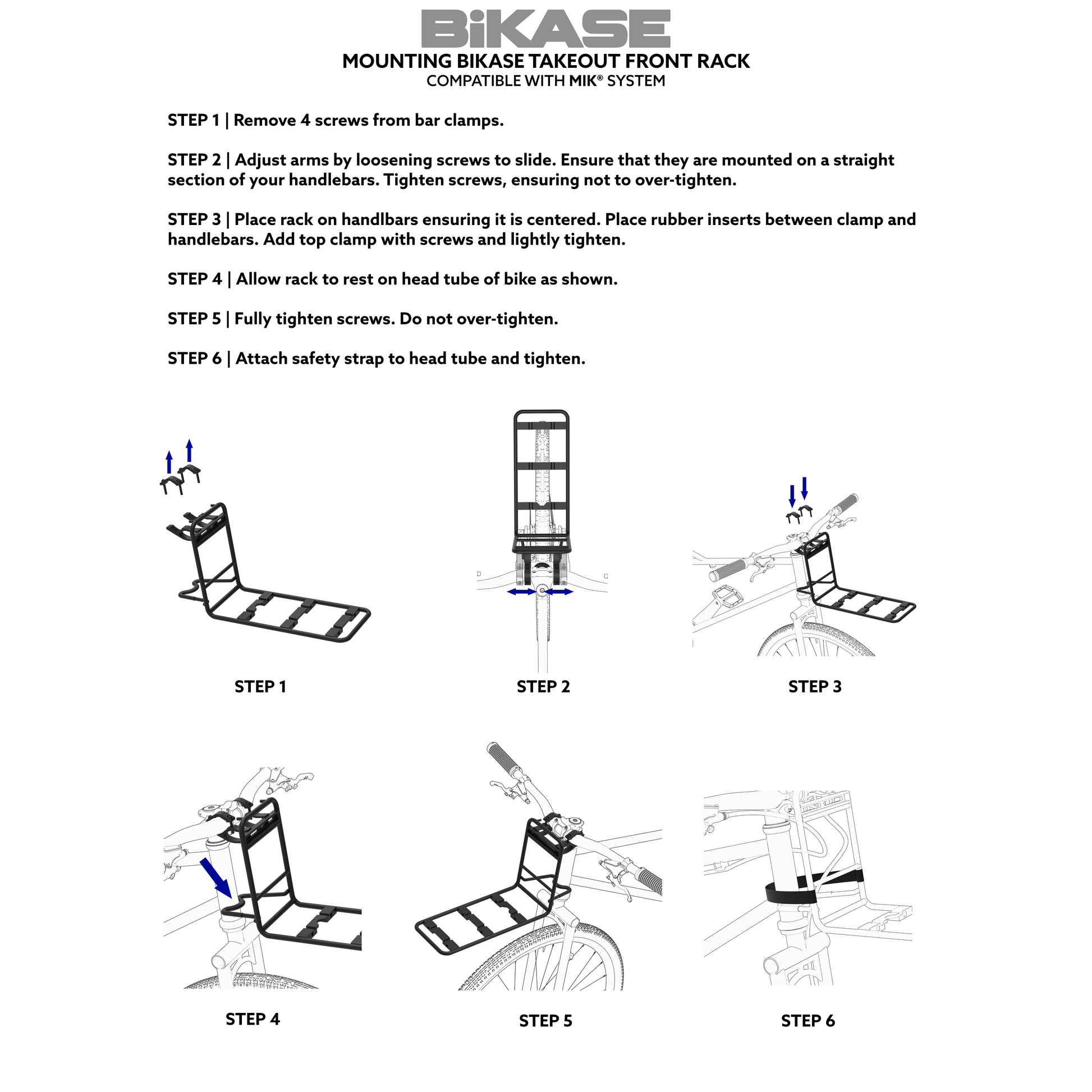 BiKASE

MOUNTING BIKASE TAKEOUT FRONT RACK
COMPATIBLE WITH MIK® SYSTEM

STEP 1 | Remove 4 screws from bar clamps.

STEP 2 | Adjust arms by loosening screws to slide. Ensure that they are mounted on a straight section of your handlebars. Tighten screws, ensuring not to over-tighten.

STEP 3 | Place rack on handlbars ensuring it is centered. Place rubber inserts between clamp and handlebars. Add top clamp with screws and lightly tighten.

STEP 4 | Allow rack to rest on head tube of bike as shown.

STEP 5 | Fully tighten screws. Do not over-tighten.

STEP 6 | Attach safety strap to head tube and tighten.

STEP 1

STEP 2

STEP 3

STEP 4

STEP 5

STEP 6